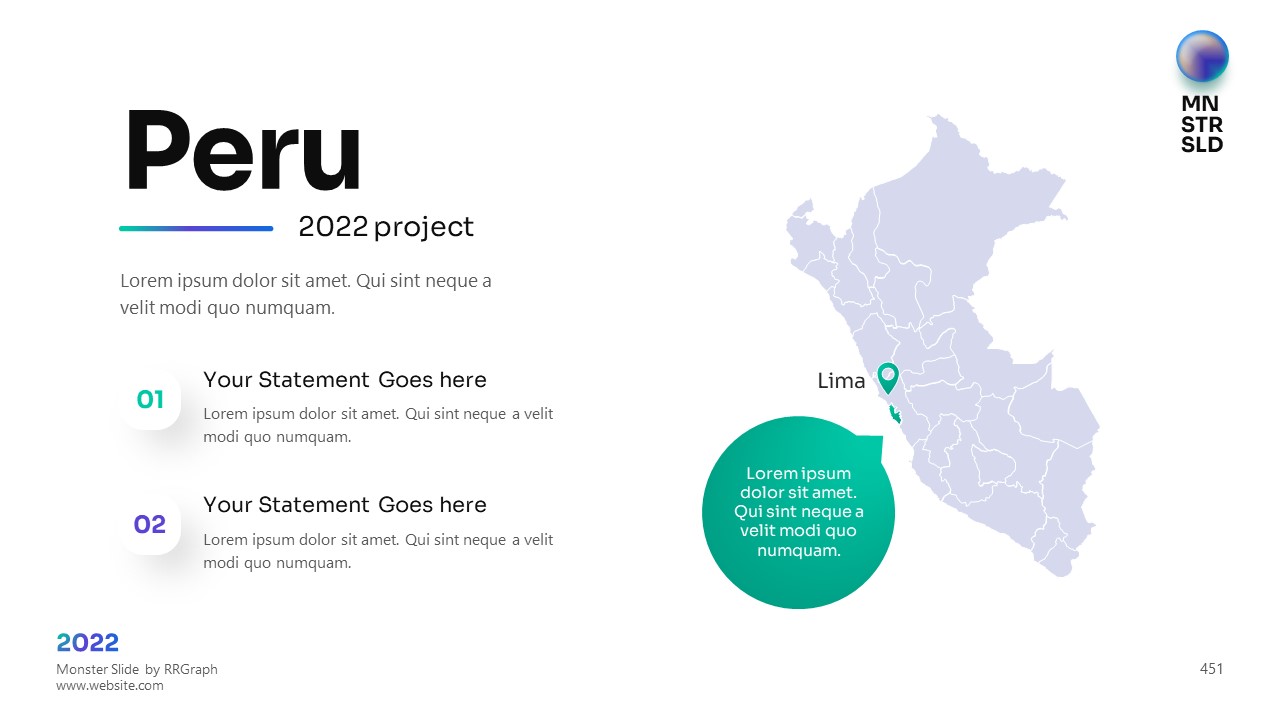 MN
STR
SLD

Peru

2022 project

Lorem ipsum dolor sit amet. Qui sint neque a velit modi quo numquam.

01

Your Statement Goes here

Lorem ipsum dolor sit amet. Qui sint neque a velit modi quo numquam.

02

Your Statement Goes here

Lorem ipsum dolor sit amet. Qui sint neque a velit modi quo numquam.

Lima

Lorem ipsum dolor sit amet. Qui sint neque a velit modi quo numquam.

2022

Monster Slide by RRGraph
www.website.com

451